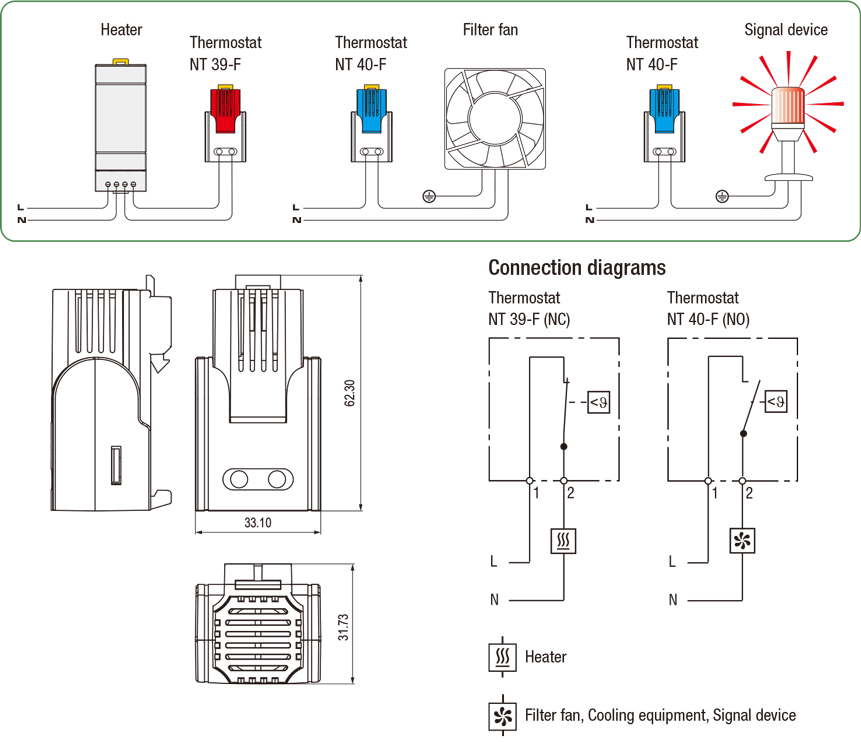 Heater

Thermostat
NT 39-F

L
N

Thermostat
NT 40-F

Filter fan

L
N

Thermostat
NT 40-F

Signal device

L
N

62.30

33.10

31.73

Connection diagrams

Thermostat
NT 39-F (NC)

<ϑ

1 2

L

N

Thermostat
NT 40-F (NO)

<ϑ

1 2

L

N

Heater

Filter fan, Cooling equipment, Signal device