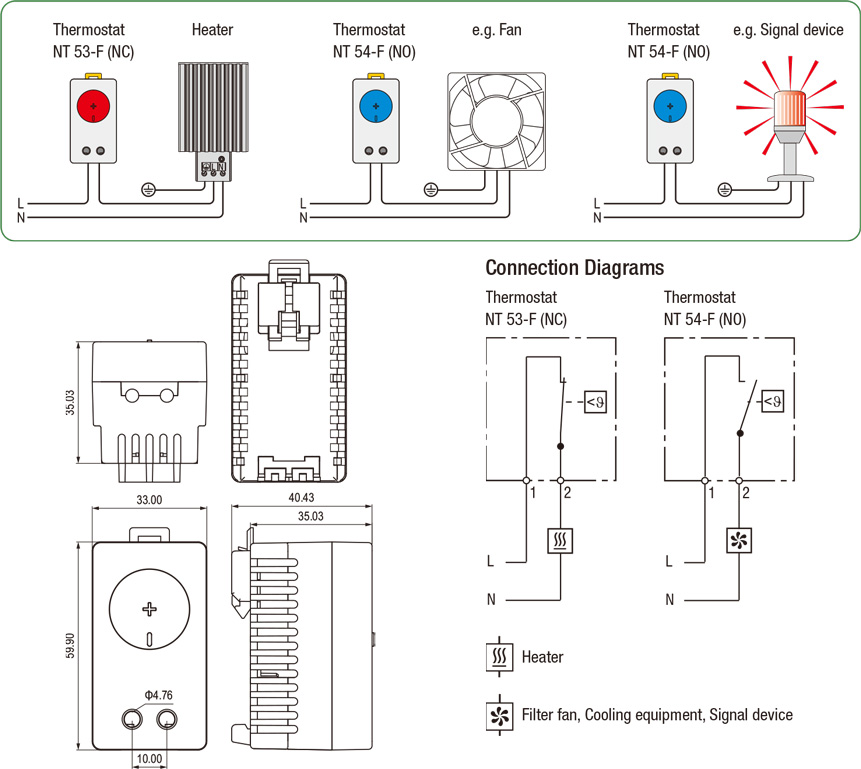 Thermostat NT 53-F (NC)

Heater

L
N

Thermostat NT 54-F (NO)

e.g. Fan

L
N

Thermostat NT 54-F (NO)

e.g. Signal device

L
N

35.03

33.00

59.90

Φ4.76

10.00

40.43

35.03

Connection Diagrams

Thermostat NT 53-F (NC)

<ϑ

1 2

L

N

Thermostat NT 54-F (NO)

<ϑ

1 2

L

N

Heater

Filter fan, Cooling equipment, Signal device